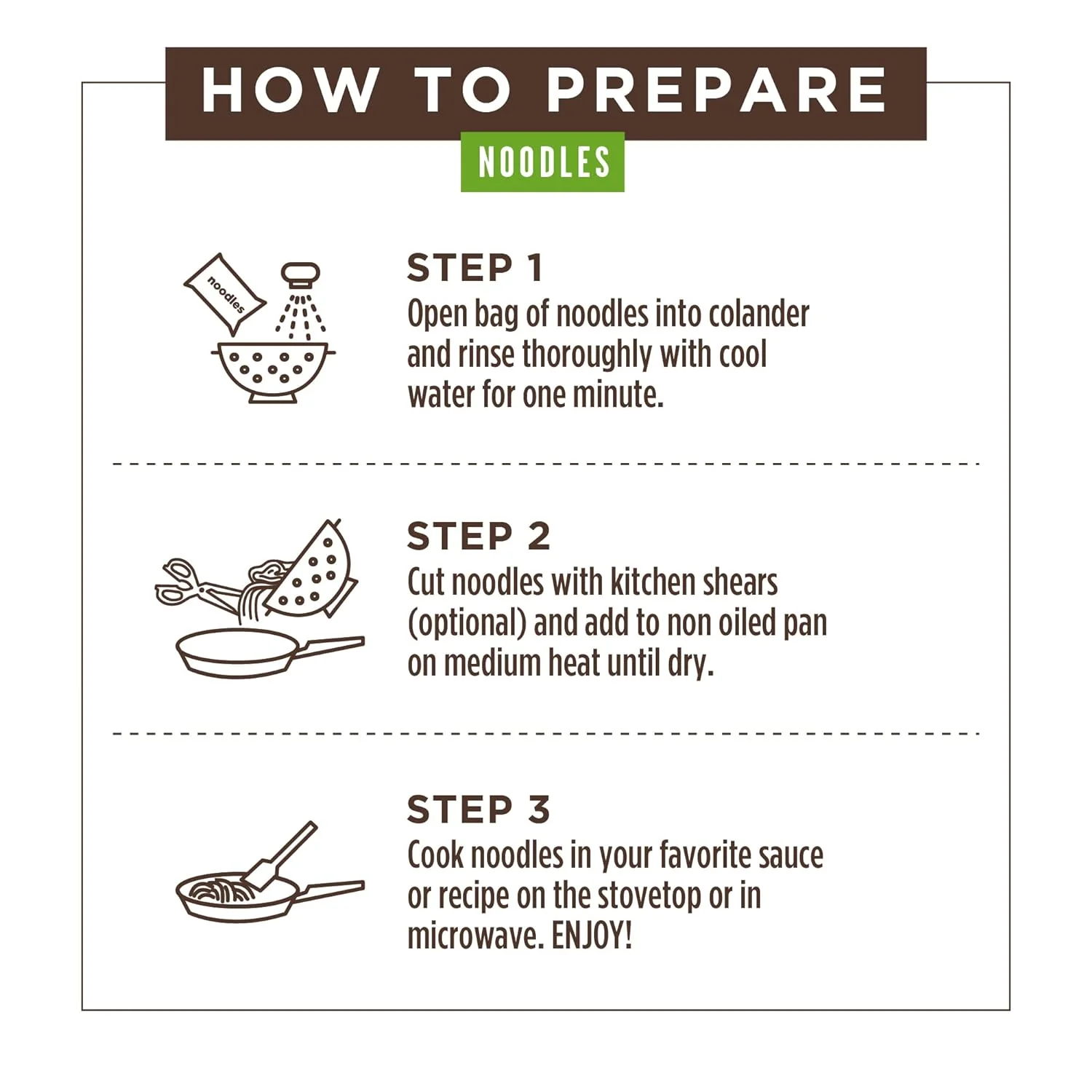 HOW TO PREPARE

NOODLES

noodles

STEP 1
Open bag of noodles into colander and rinse thoroughly with cool water for one minute.

STEP 2
Cut noodles with kitchen shears (optional) and add to non oiled pan on medium heat until dry.

STEP 3
Cook noodles in your favorite sauce or recipe on the stovetop or in microwave. ENJOY!